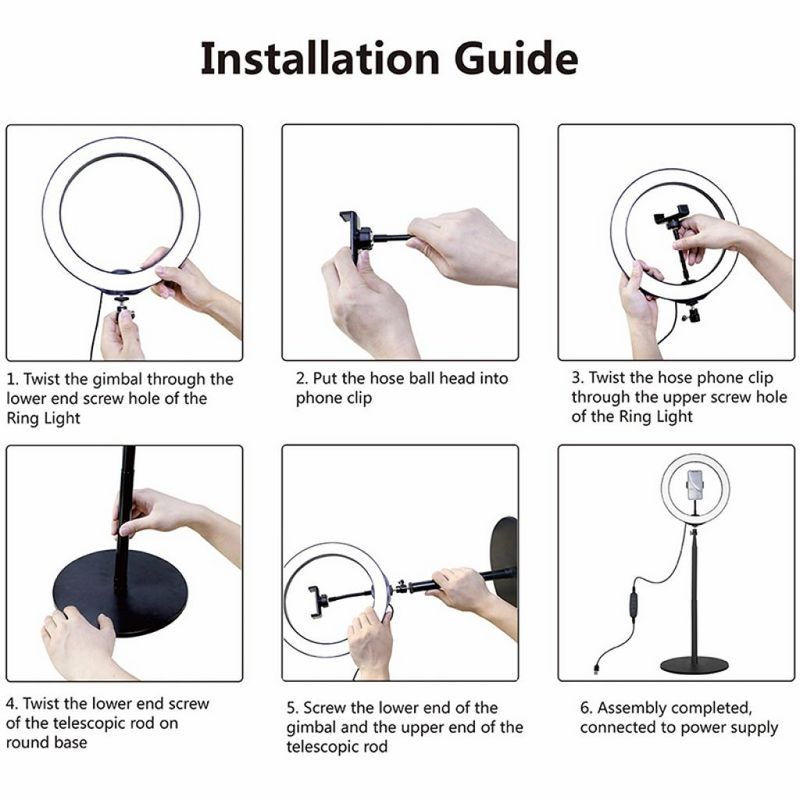 Installation Guide

1. Twist the gimbal through the lower end screw hole of the Ring Light

2. Put the hose ball head into phone clip

3. Twist the hose phone clip through the upper screw hole of the Ring Light

4. Twist the lower end screw of the telescopic rod on round base

5. Screw the lower end of the gimbal and the upper end of the telescopic rod

6. Assembly completed, connected to power supply