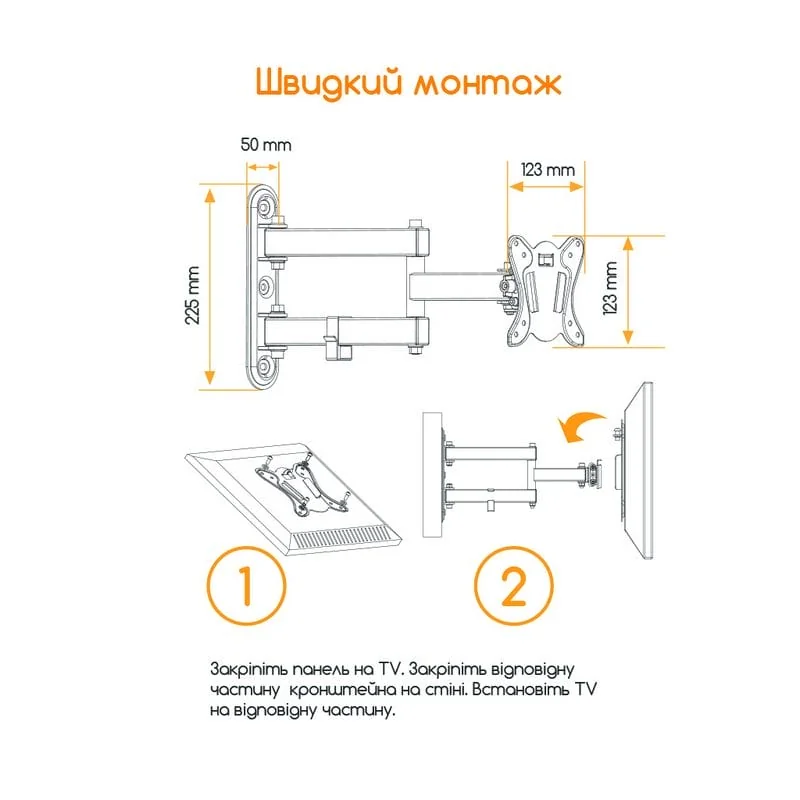 Швидкий монтаж

50 mm

123 mm

225 mm

123 mm

1

2

Закріпіть панель на TV. Закріпіть відповідну частину кронштейна на стіні. Встановіть TV на відповідну частину.