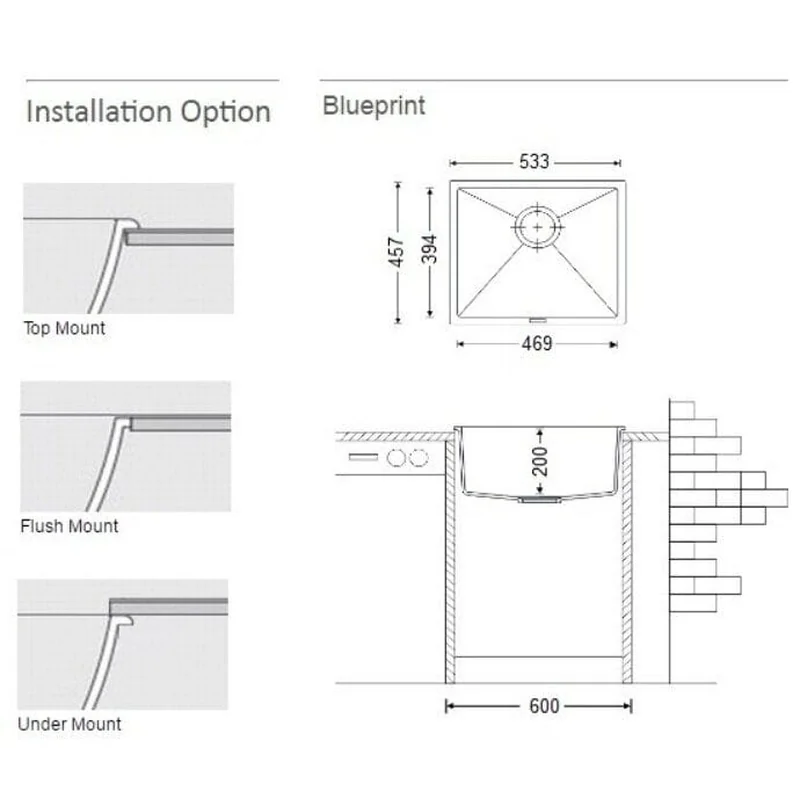 Installation Option

Top Mount

Flush Mount

Under Mount

Blueprint

533

457

394

469

200

600