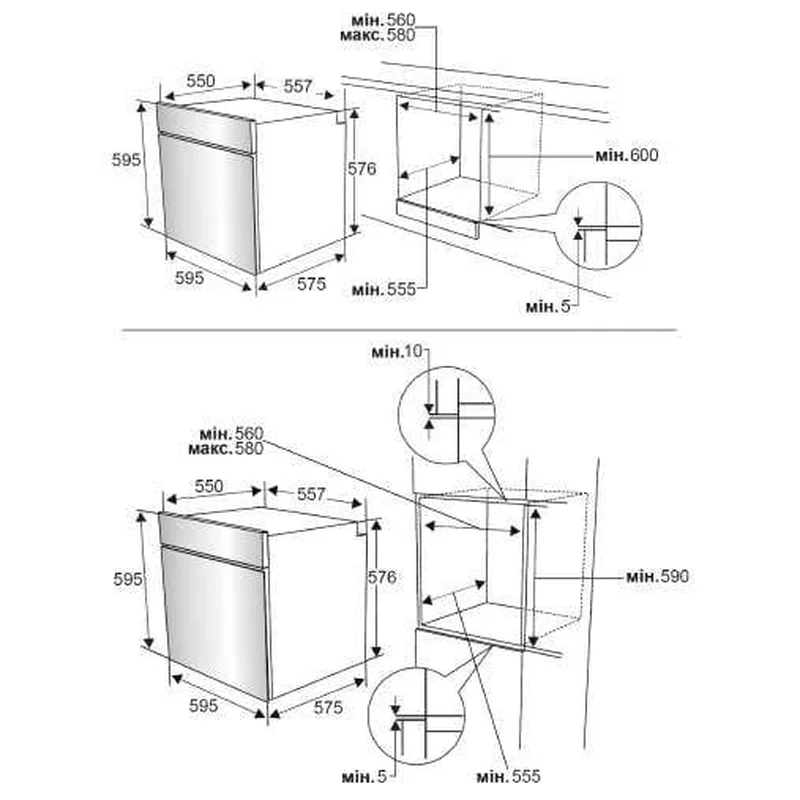 мін. 560
макс. 580

550
557
595
576
мін. 600
595
575
мін. 555
мін. 5

мін. 10
мін. 560
макс. 580
550
557
595
576
мін. 590
595
575
мін. 5
мін. 555