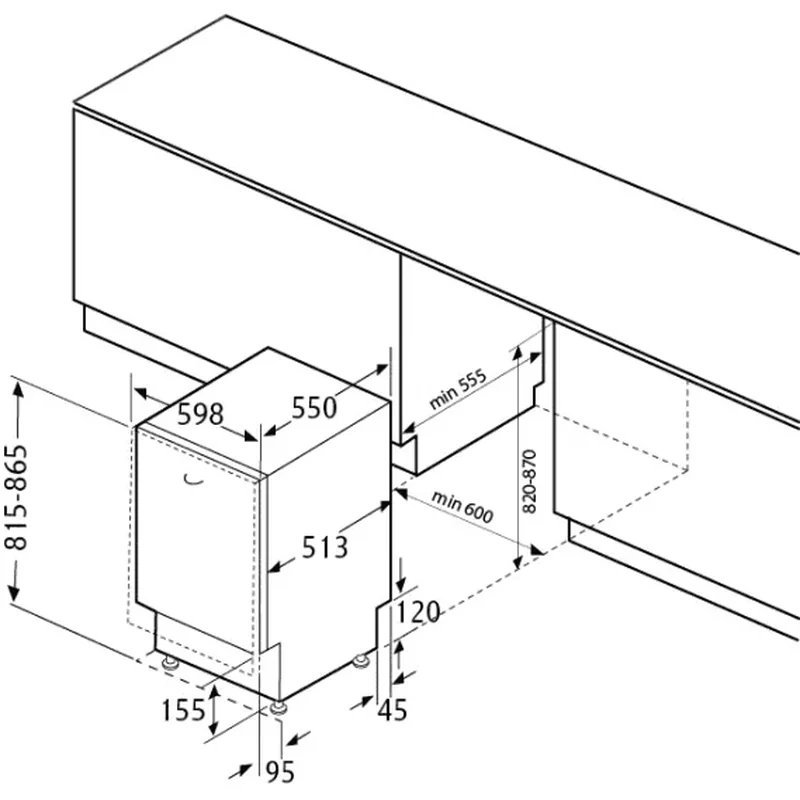 815-865
598
550
min 555
820-870
min 600
513
120
155
45
95