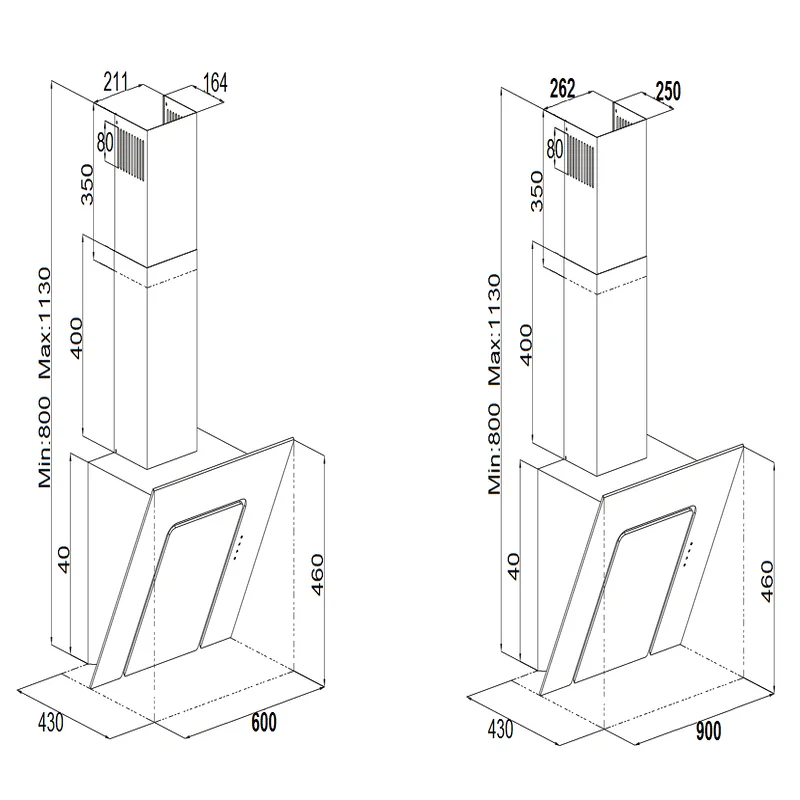 211
164
80
350
400
Min:800 Max:1130
40
460
430
600

262
250
80
350
400
Min:800 Max:1130
40
460
430
900