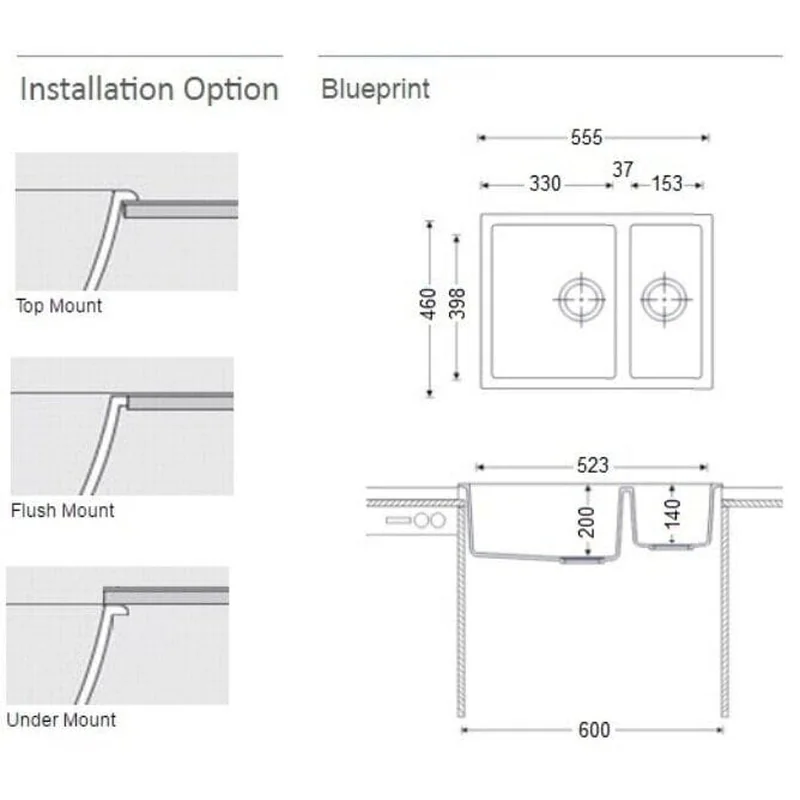 Installation Option

Top Mount

Flush Mount

Under Mount

Blueprint

555

330

37

153

460

398

523

200

140

600