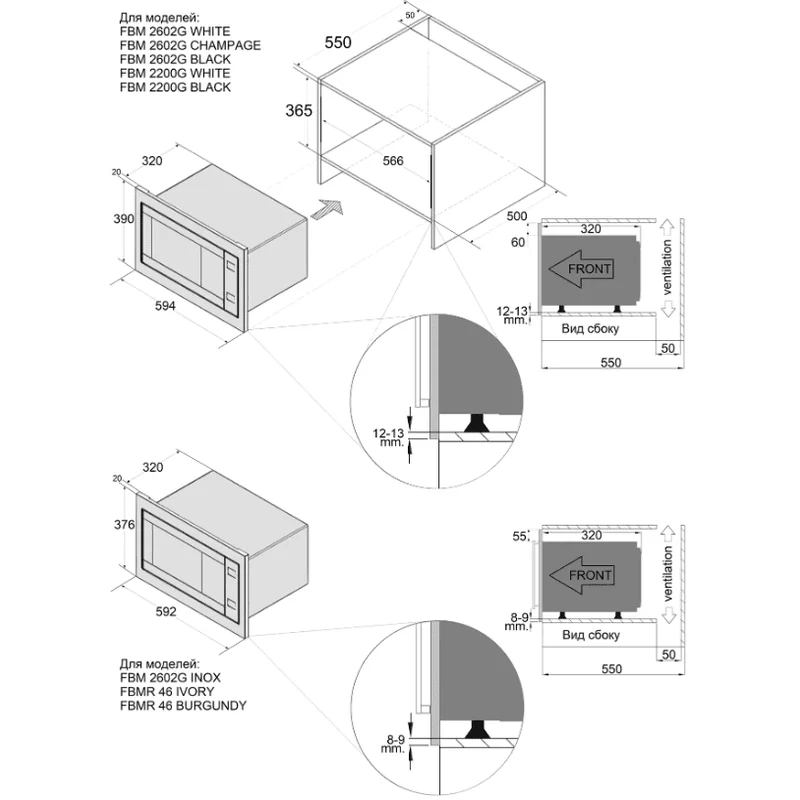 Для моделей:
FBM 2602G WHITE
FBM 2602G CHAMPAGE
FBM 2602G BLACK
FBM 2200G WHITE
FBM 2200G BLACK

50
550
365
566
500

20
320
390
594

60
320
FRONT
ventilation
12-13 mm.
Вид сбоку
50
550

12-13 mm.

20
320
376
592

55
320
FRONT
ventilation
8-9 mm.
Вид сбоку
50
550

Для моделей:
FBM 2602G INOX
FBMR 46 IVORY
FBMR 46 BURGUNDY

8-9 mm.