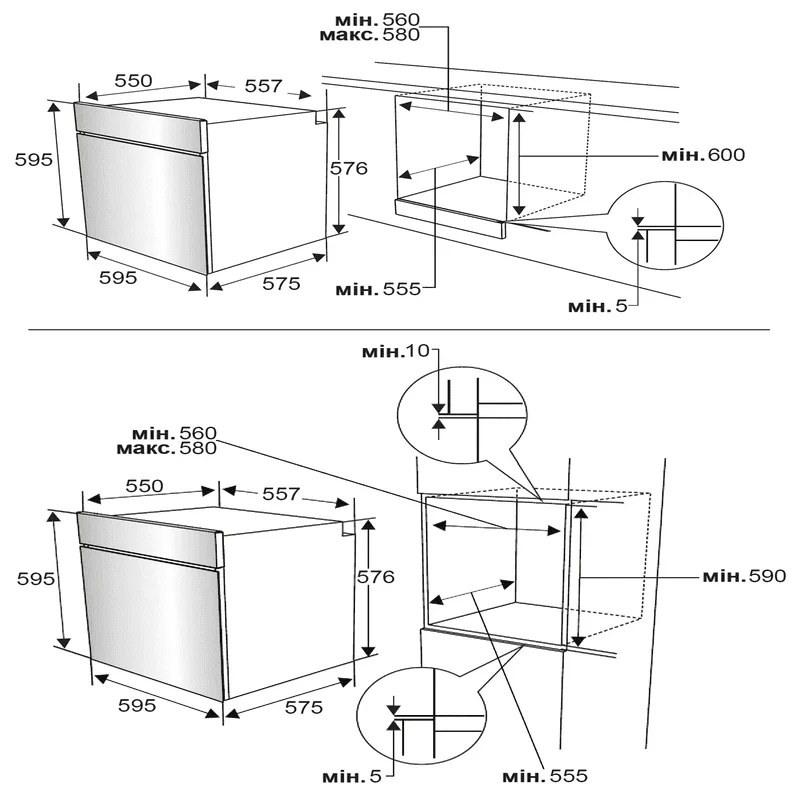 мін. 560
макс. 580
550
557
595
576
мін. 600
595
575
мін. 555
мін. 5

мін. 10
мін. 560
макс. 580
550
557
595
576
мін. 590
595
575
мін. 5
мін. 555