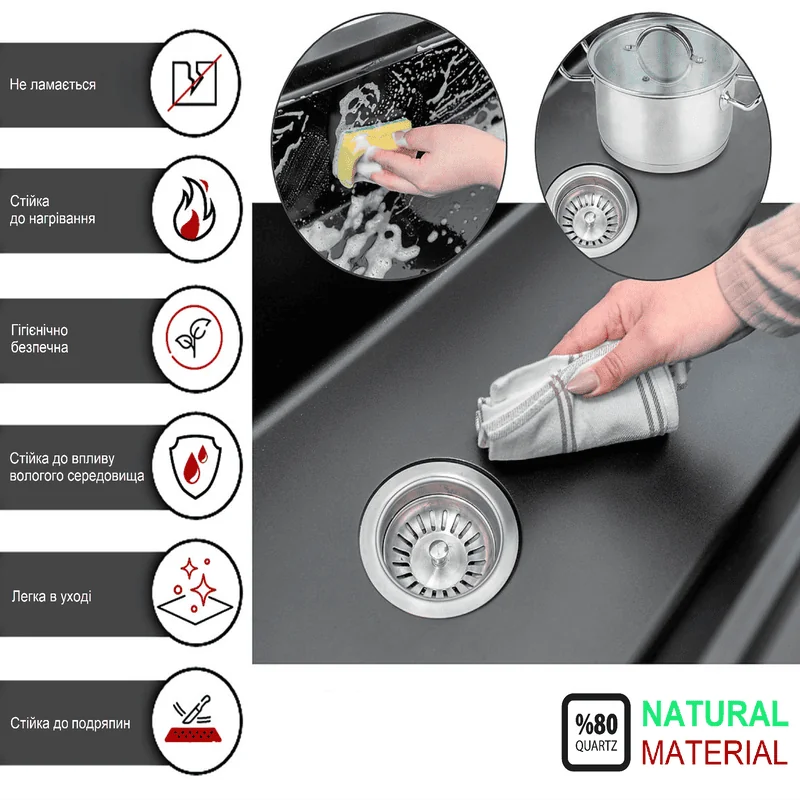 Не ламається

Стійка до нагрівання

Гігієнічно безпечна

Стійка до впливу вологого середовища

Легка в уході

Стійка до подряпин

%80 QUARTZ

NATURAL MATERIAL